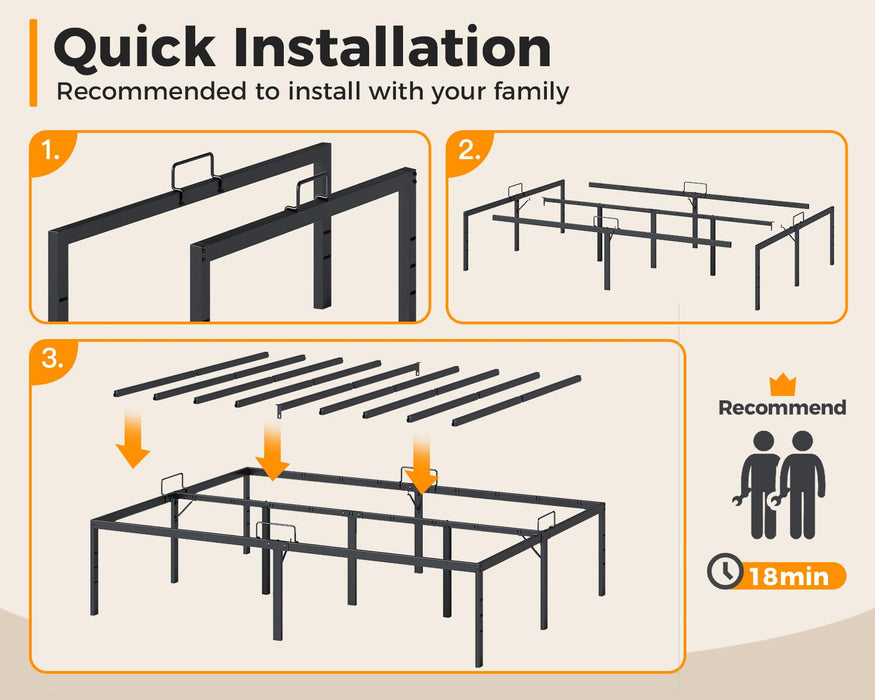 Quick Installation
Recommended to install with your family

1.

2.

3.

Recommend

18min