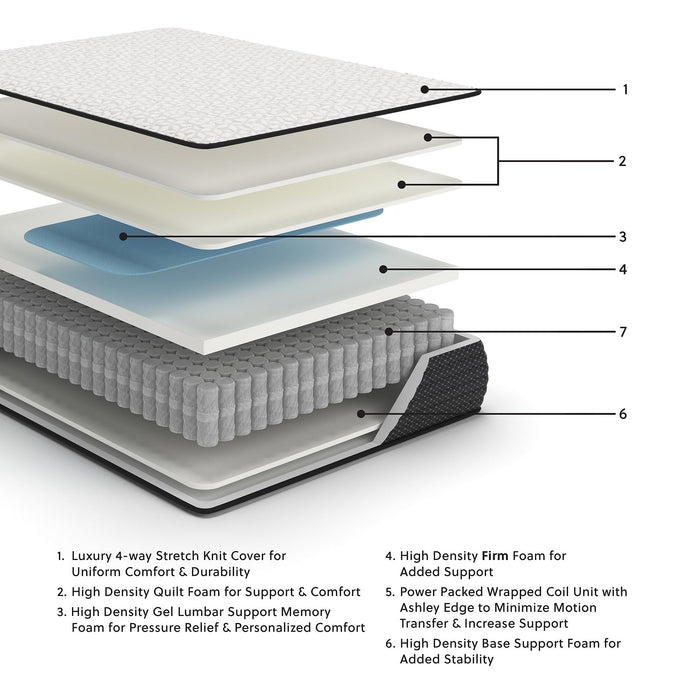 1
2
3
4
7
6

1. Luxury 4-way Stretch Knit Cover for Uniform Comfort & Durability
2. High Density Quilt Foam for Support & Comfort
3. High Density Gel Lumbar Support Memory Foam for Pressure Relief & Personalized Comfort

4. High Density **Firm** Foam for Added Support
5. Power Packed Wrapped Coil Unit with Ashley Edge to Minimize Motion Transfer & Increase Support
6. High Density Base Support Foam for Added Stability