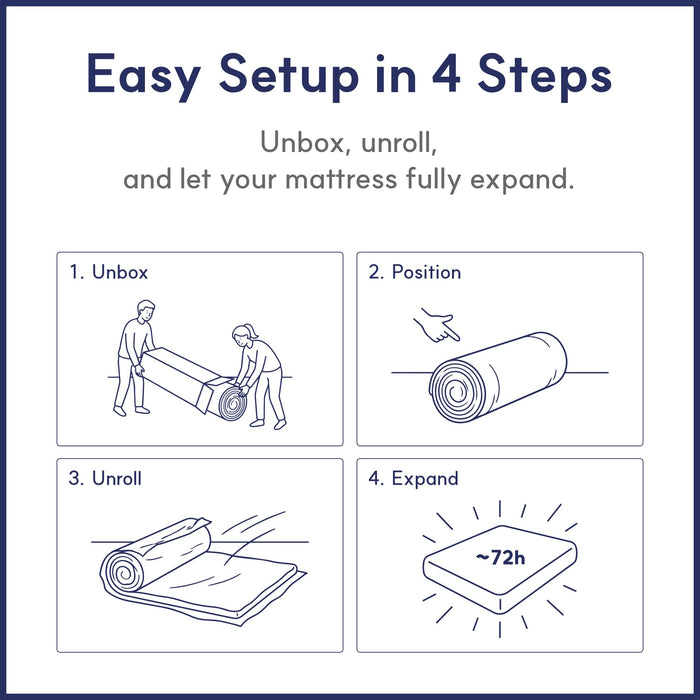 Easy Setup in 4 Steps

Unbox, unroll, and let your mattress fully expand.

1. Unbox

2. Position

3. Unroll

4. Expand

~72h