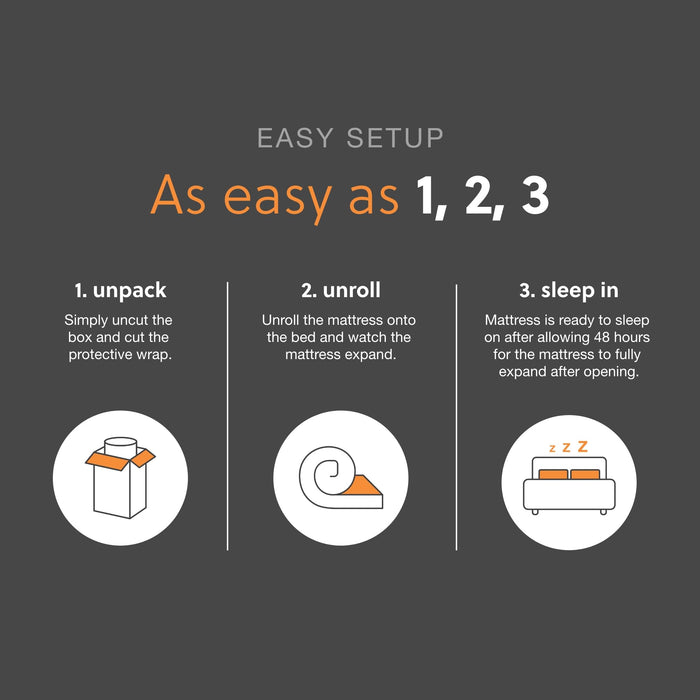 EASY SETUP

As easy as 1, 2, 3

1. unpack

Simply uncut the box and cut the protective wrap.

2. unroll

Unroll the mattress onto the bed and watch the mattress expand.

3. sleep in

Mattress is ready to sleep on after allowing 48 hours for the mattress to fully expand after opening.

z z Z